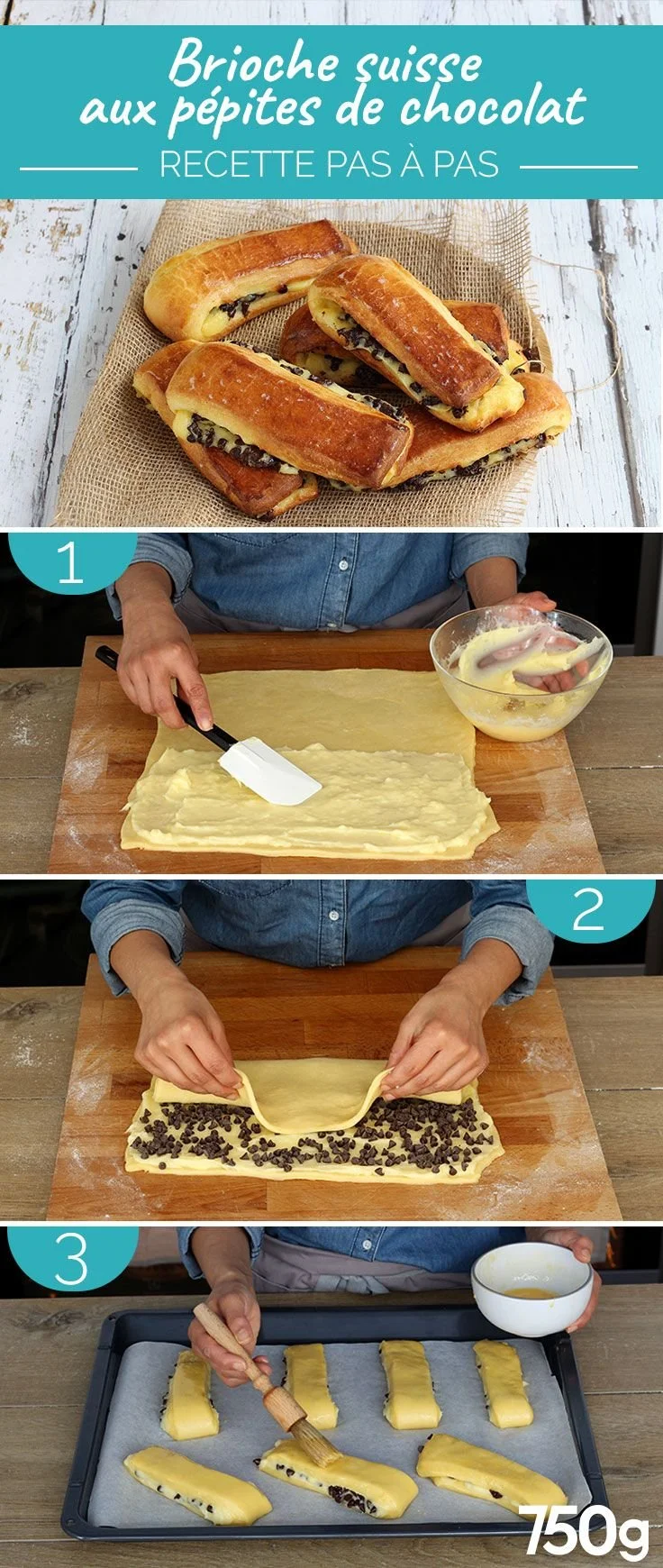 Brioche suisse aux pépites de chocolat

RECETTE PAS À PAS

1

2

3

750g